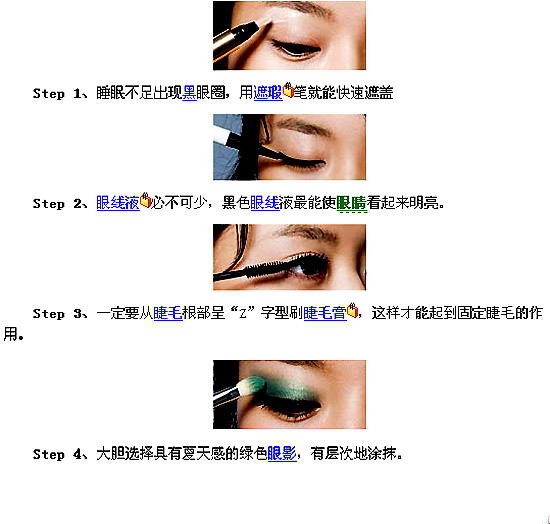 Step 1、睡眠不足出现黑眼圈，用遮瑕笔就能快速遮盖

Step 2、眼线液必不可少，黑色眼线液最能使眼睛看起来明亮。

Step 3、一定要从睫毛根部呈“Z”字型刷睫毛膏，这样才能起到固定睫毛的作用。

Step 4、大胆选择具有夏天感的绿色眼影，有层次地涂抹。